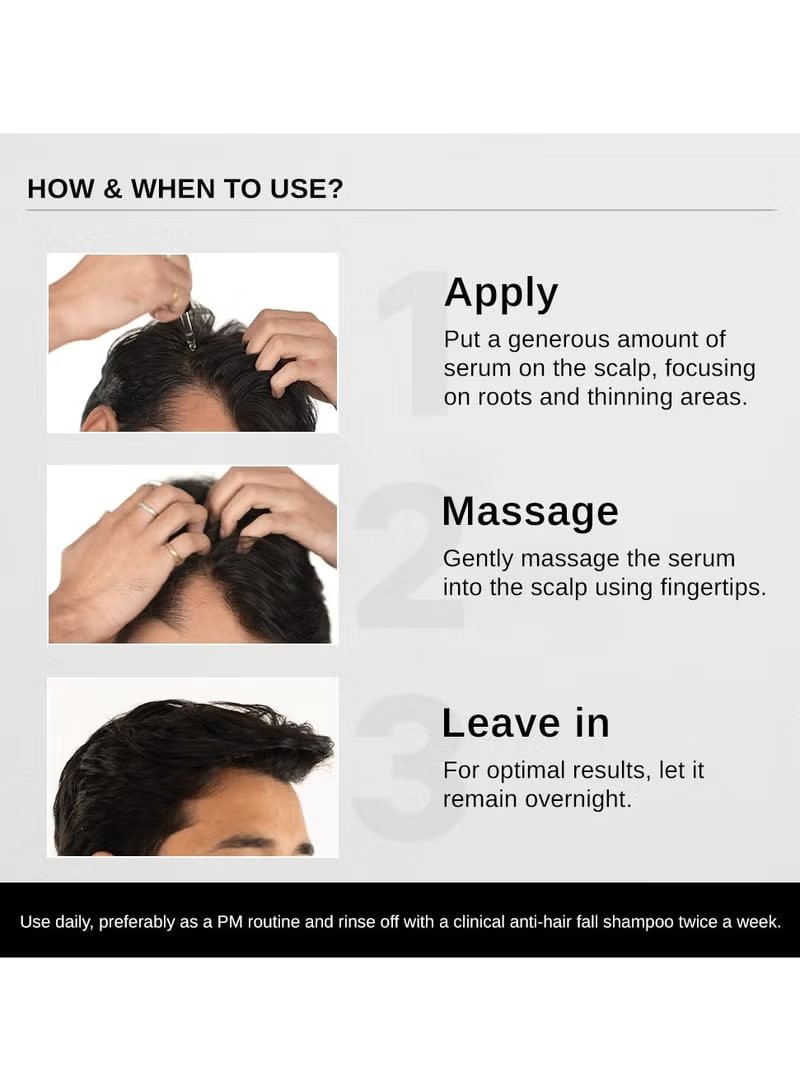 HOW & WHEN TO USE?

1

Apply

Put a generous amount of serum on the scalp, focusing on roots and thinning areas.

2

Massage

Gently massage the serum into the scalp using fingertips.

3

Leave in

For optimal results, let it remain overnight.

Use daily, preferably as a PM routine and rinse off with a clinical anti-hair fall shampoo twice a week.